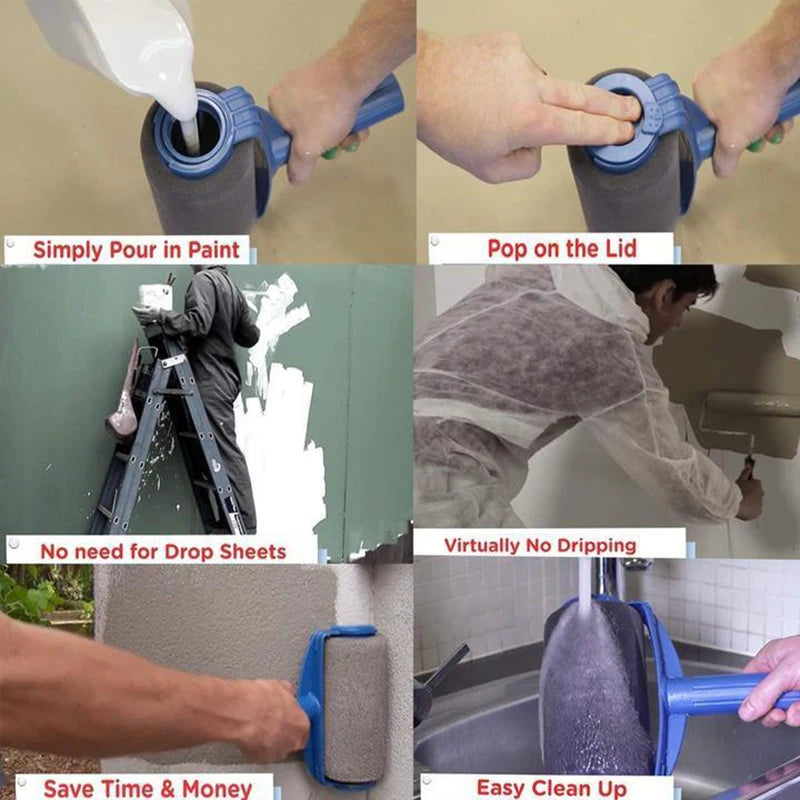 Simply Pour in Paint

Pop on the Lid

No need for Drop Sheets

Virtually No Dripping

Save Time & Money

Easy Clean Up