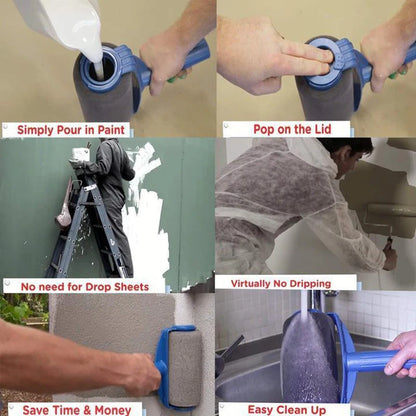 Simply Pour in Paint

Pop on the Lid

No need for Drop Sheets

Virtually No Dripping

Save Time & Money

Easy Clean Up